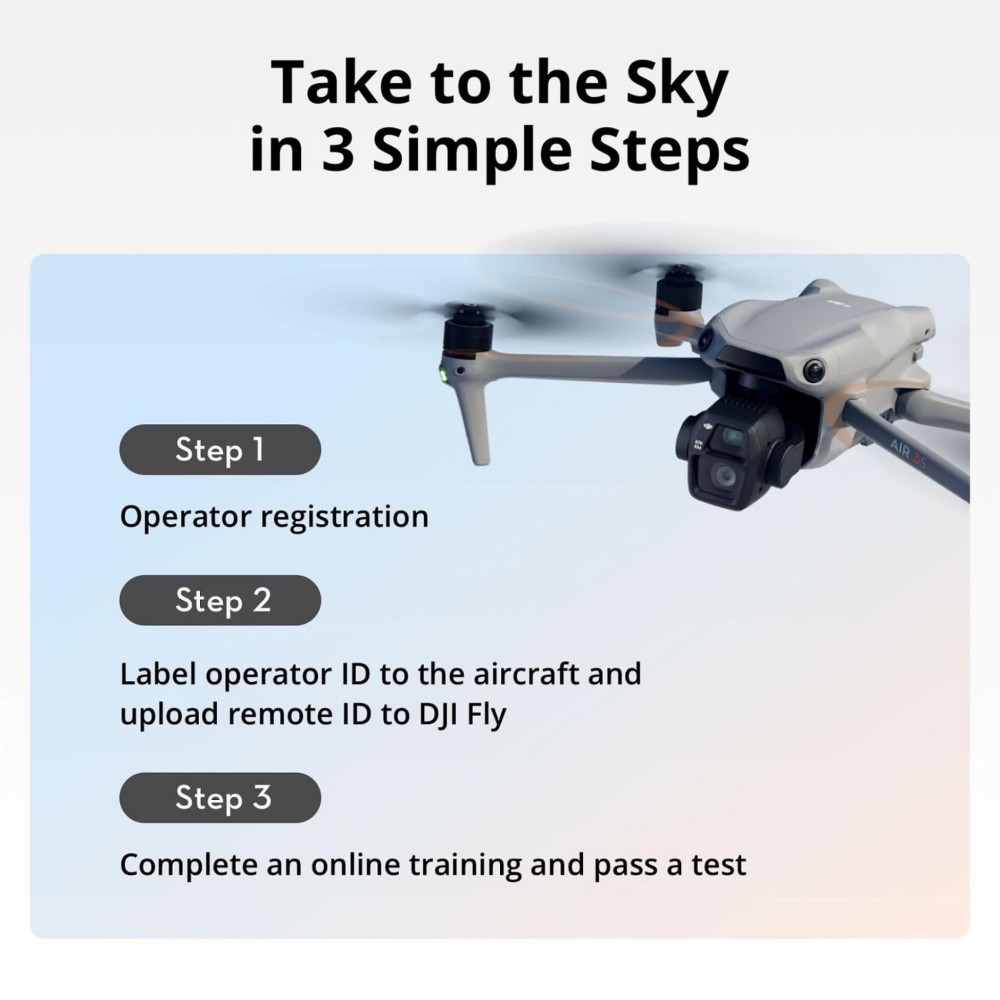 Take to the Sky in 3 Simple Steps

AIR 3S

Step 1

Operator registration

Step 2

Label operator ID to the aircraft and upload remote ID to DJI Fly

Step 3

Complete an online training and pass a test