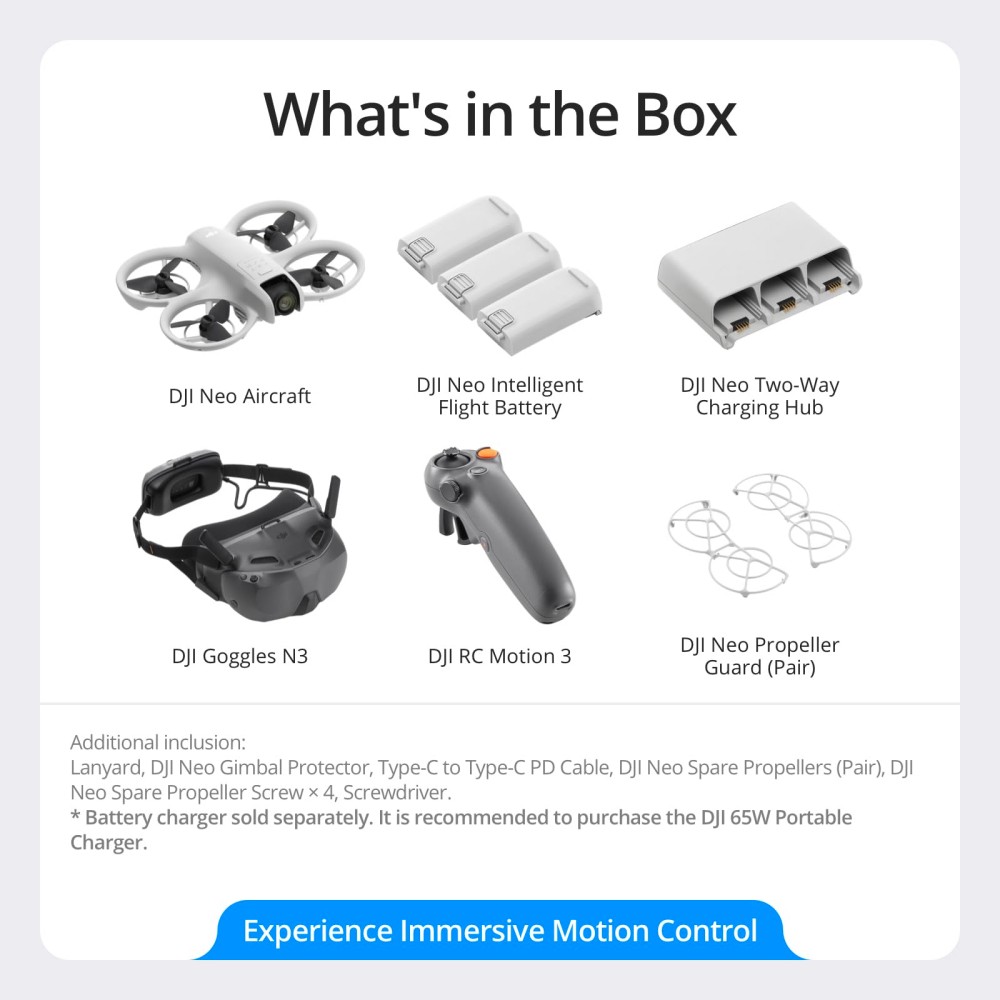 What's in the Box

DJI Neo Aircraft

DJI Neo Intelligent Flight Battery

DJI Neo Two-Way Charging Hub

DJI Goggles N3

DJI RC Motion 3

DJI Neo Propeller Guard (Pair)

Additional inclusion:
Lanyard, DJI Neo Gimbal Protector, Type-C to Type-C PD Cable, DJI Neo Spare Propellers (Pair), DJI Neo Spare Propeller Screw × 4, Screwdriver.
* Battery charger sold separately. It is recommended to purchase the DJI 65W Portable Charger.

Experience Immersive Motion Control